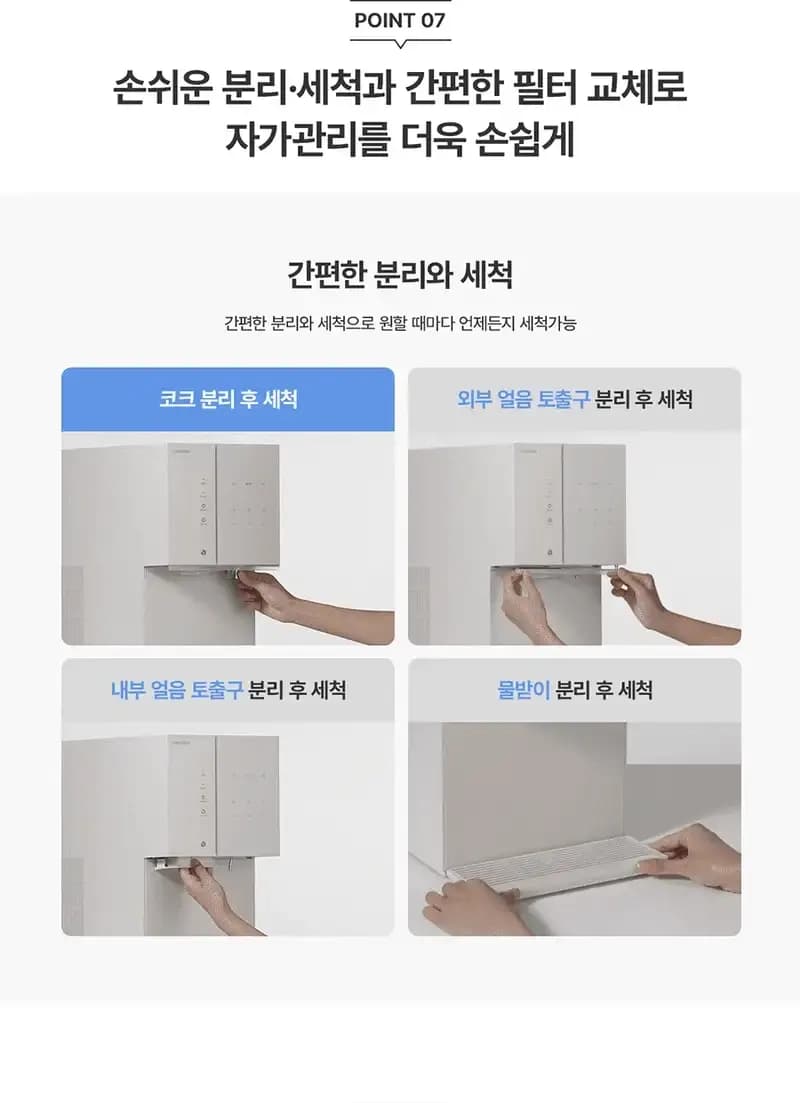 POINT 07

손쉬운 분리·세척과 간편한 필터 교체로 자가관리를 더욱 손쉽게

간편한 분리와 세척

간편한 분리와 세척으로 원할 때마다 언제든지 세척가능

코크 분리 후 세척

외부 얼음 토출구 분리 후 세척

내부 얼음 토출구 분리 후 세척

물받이 분리 후 세척