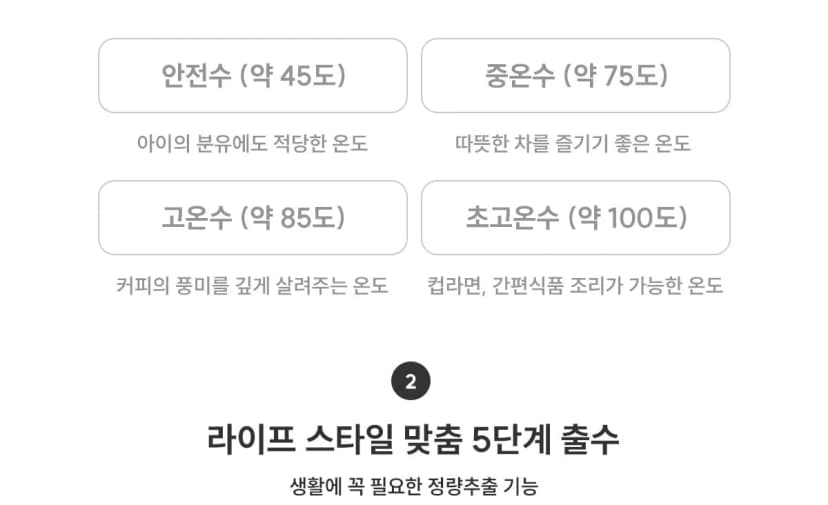 안전수 (약 45도)

아이의 분유에도 적당한 온도

중온수 (약 75도)

따뜻한 차를 즐기기 좋은 온도

고온수 (약 85도)

커피의 풍미를 깊게 살려주는 온도

초고온수 (약 100도)

컵라면, 간편식품 조리가 가능한 온도

2

라이프 스타일 맞춤 5단계 출수

생활에 꼭 필요한 정량추출 기능